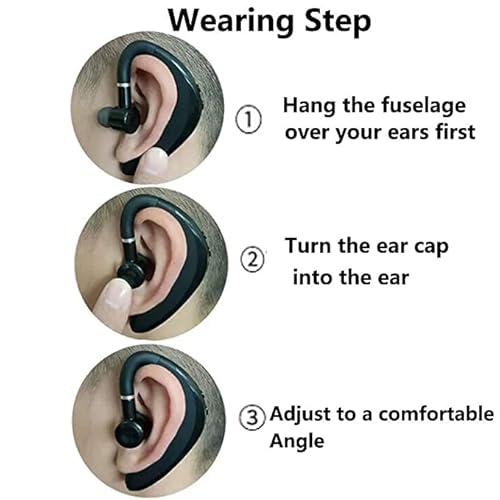 Wearing Step

① Hang the fuselage over your ears first

② Turn the ear cap into the ear

③ Adjust to a comfortable Angle