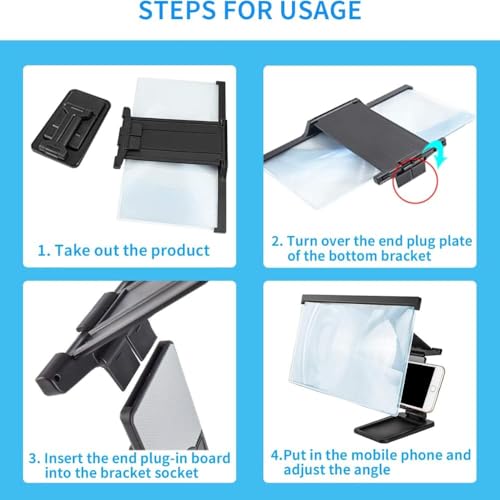 STEPS FOR USAGE

1. Take out the product

2. Turn over the end plug plate of the bottom bracket

3. Insert the end plug-in board into the bracket socket

4.Put in the mobile phone and adjust the angle