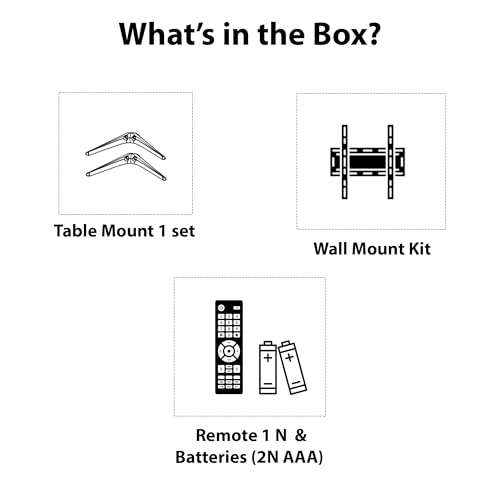 What's in the Box?

Table Mount 1 set

Wall Mount Kit

Remote 1 N &
Batteries (2N AAA)