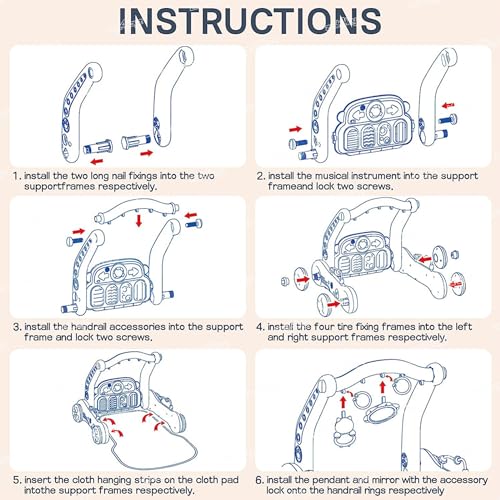 INSTRUCTIONS

1. install the two long nail fixings into the two supportframes respectively.

2. install the musical instrument into the support frameand lock two screws.

3. install the handrail accessories into the support frame and lock two screws.

4. instell the four tire fixing frames into the left and right support frames respectively.

5. insert the cloth hanging strips on the cloth pad intothe support frames respectively.

6. install the pendant and mirror with the accessory lock onto the handrail rings respectively