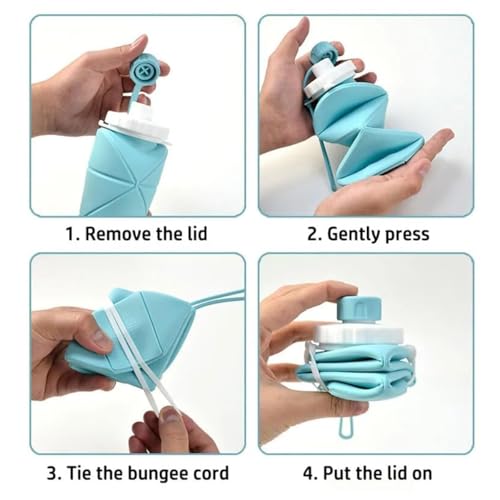 1. Remove the lid

2. Gently press

3. Tie the bungee cord

4. Put the lid on