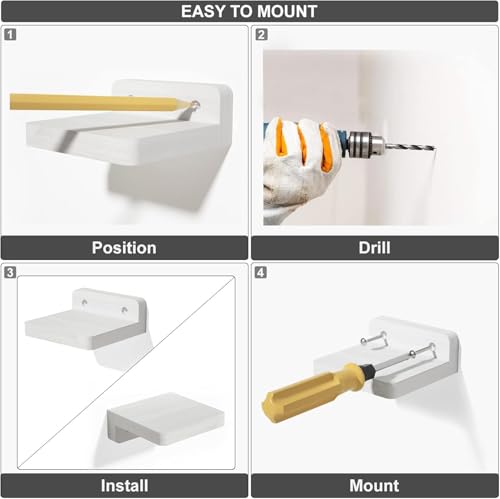 EASY TO MOUNT

1

Position

2

Drill

3

Install

4

Mount