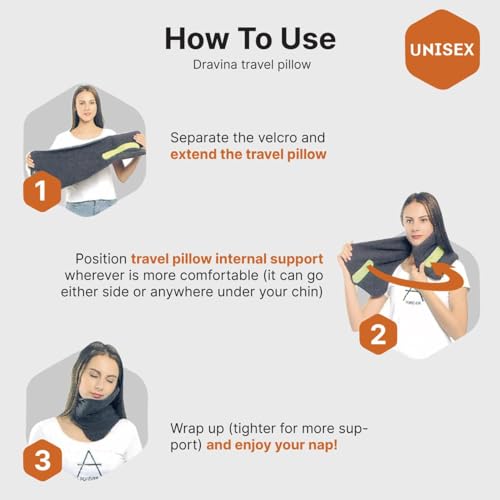 How To Use
Dravina travel pillow

UNISEX

1
Separate the velcro and extend the travel pillow

Position travel pillow internal support wherever is more comfortable (it can go either side or anywhere under your chin)
2

3
Wrap up (tighter for more support) and enjoy your nap!