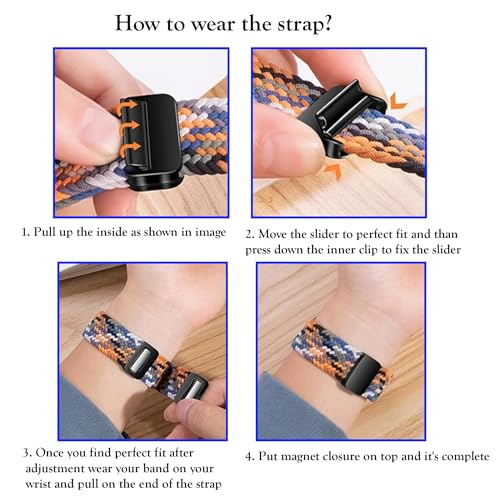 How to wear the strap?

1. Pull up the inside as shown in image

2. Move the slider to perfect fit and than press down the inner clip to fix the slider

3. Once you find perfect fit after adjustment wear your band on your wrist and pull on the end of the strap

4. Put magnet closure on top and it's complete