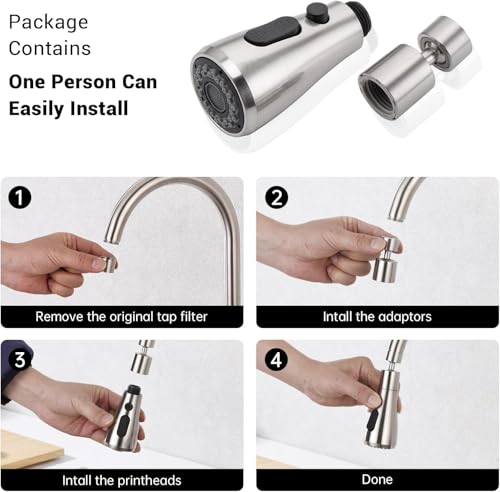 Package Contains

One Person Can Easily Install

1

Remove the original tap filter

2

Intall the adaptors

3

Intall the printheads

4

Done